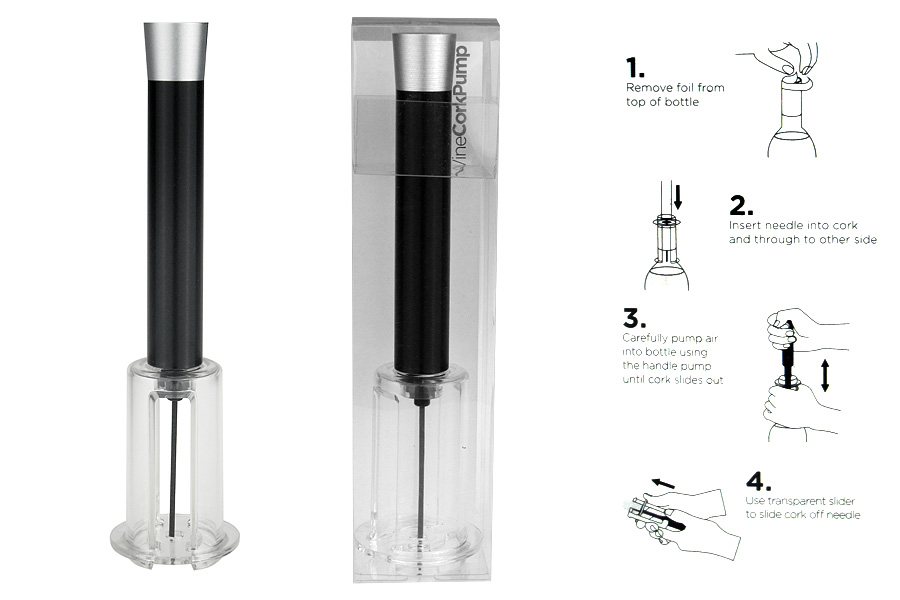 WineCorkPump

1.
Remove foil from top of bottle

2.
Insert needle into cork and through to other side

3.
Carefully pump air into bottle using the handle pump until cork slides out

4.
Use transparent slider to slide cork off needle