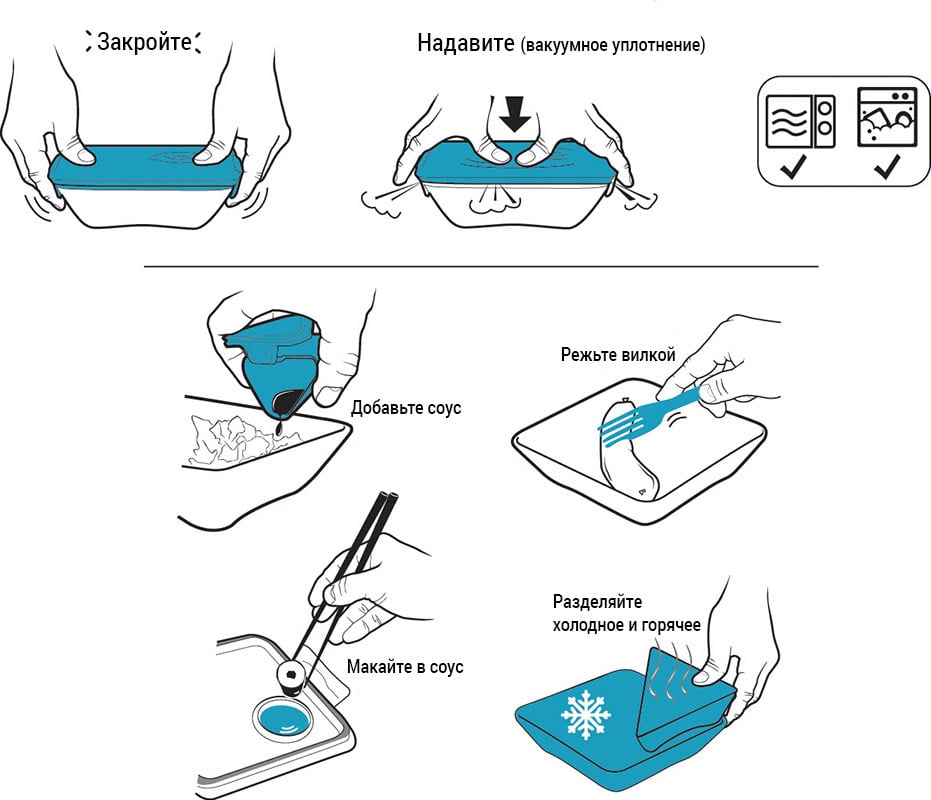 Закройте

Надавите (вакуумное уплотнение)

Добавьте соус

Режьте вилкой

Макайте в соус

Разделяйте холодное и горячее