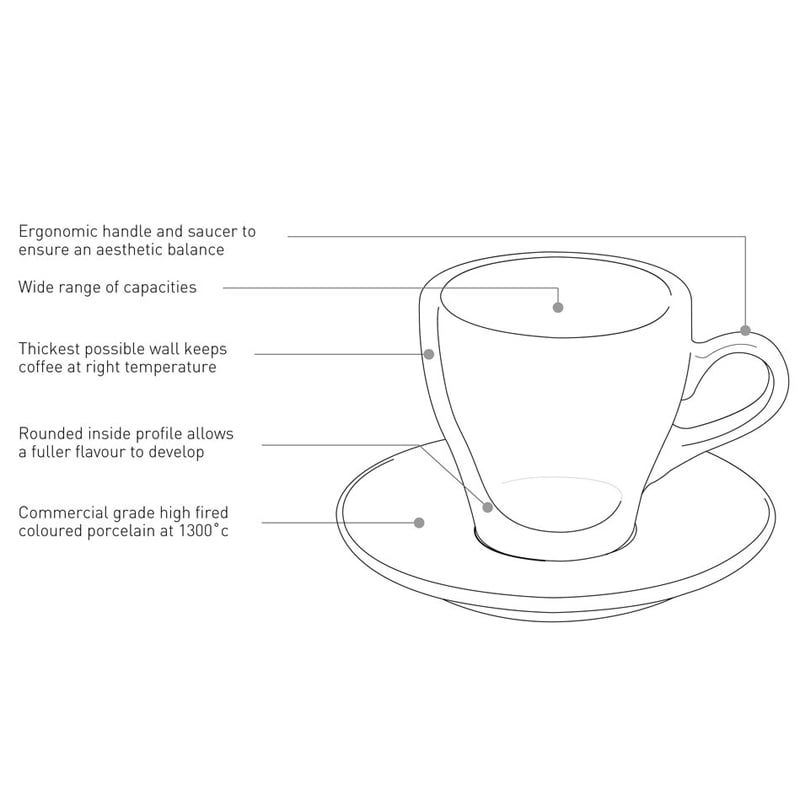 Ergonomic handle and saucer to ensure an aesthetic balance

Wide range of capacities

Thickest possible wall keeps coffee at right temperature

Rounded inside profile allows a fuller flavour to develop

Commercial grade high fired coloured porcelain at 1300°c