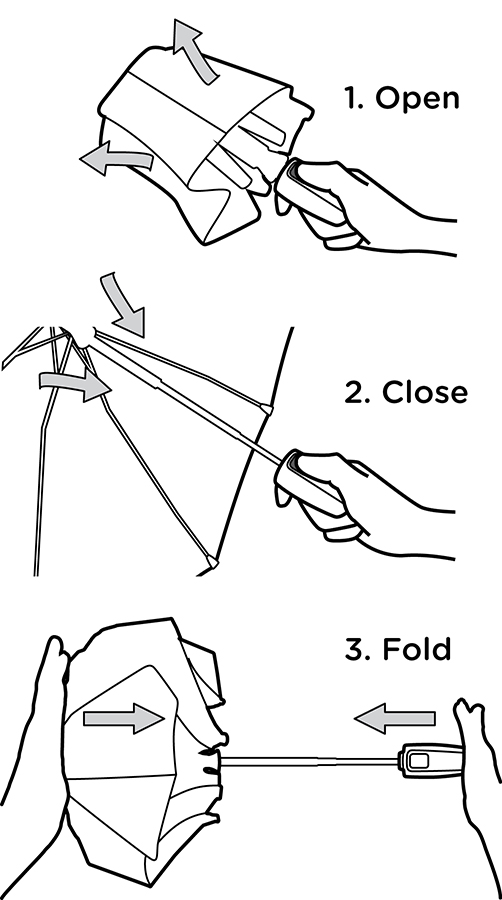 1. Open

2. Close

3. Fold