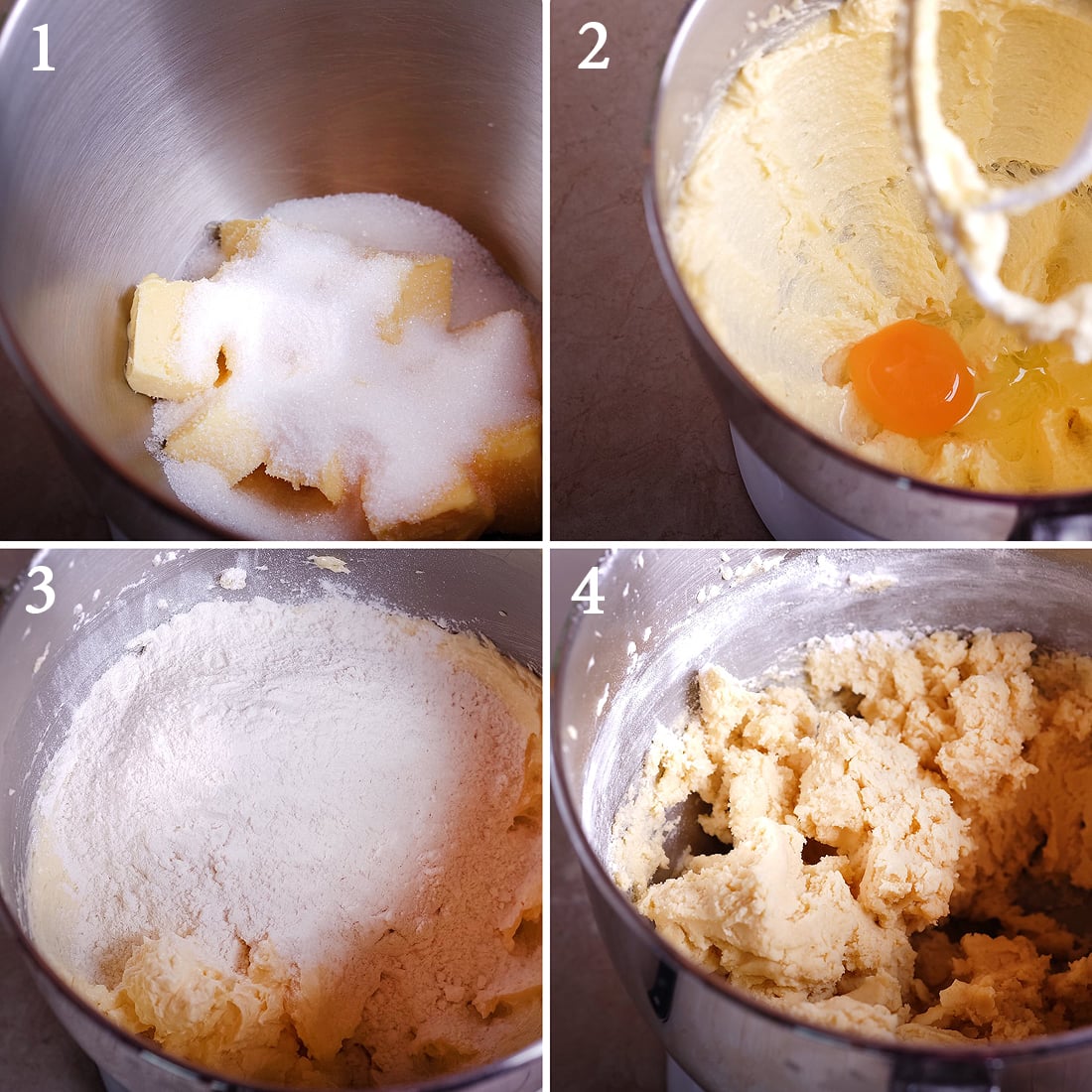 1

2

3

4